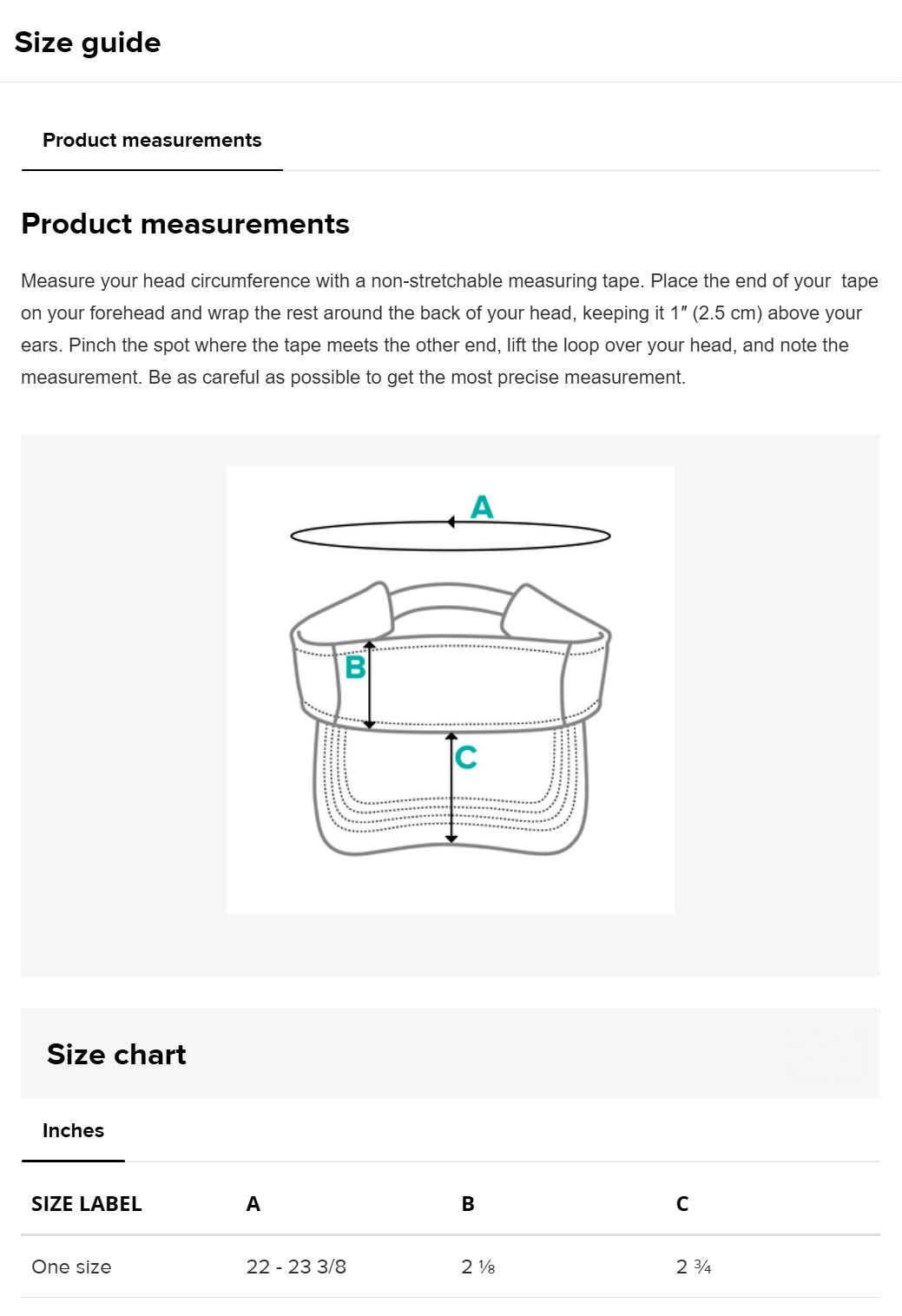 Size guide

Product measurements

Product measurements

Measure your head circumference with a non-stretchable measuring tape. Place the end of your tape on your forehead and wrap the rest around the back of your head, keeping it 1″ (2.5 cm) above your ears. Pinch the spot where the tape meets the other end, lift the loop over your head, and note the measurement. Be as careful as possible to get the most precise measurement.

A

B

C

Size chart

Inches

| SIZE LABEL | A | B | C |
|---|---|---|---|
| One size | 22 - 23 3/8 | 2 ⅛ | 2 ¾ |