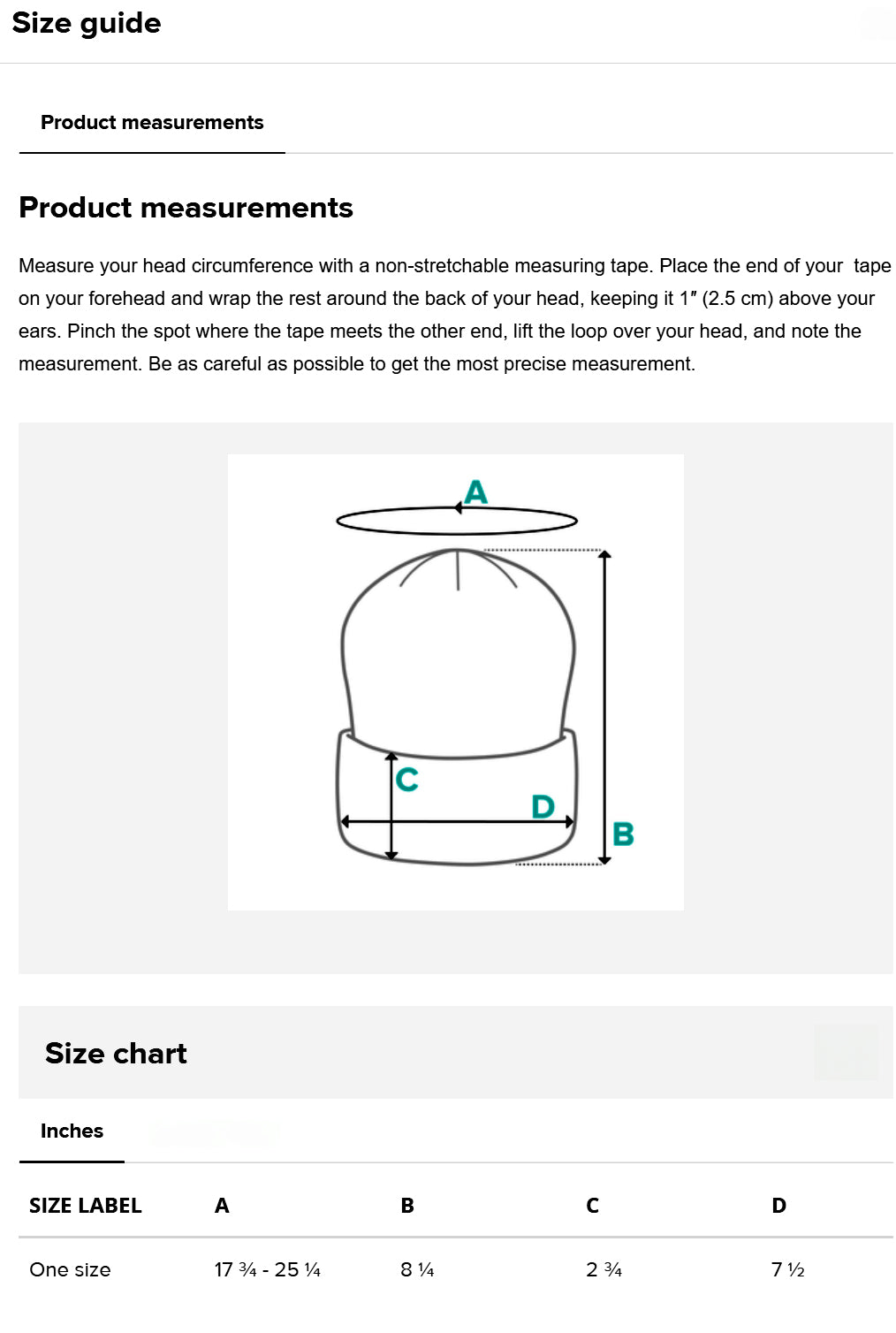 Size guide

Product measurements

Product measurements

Measure your head circumference with a non-stretchable measuring tape. Place the end of your tape on your forehead and wrap the rest around the back of your head, keeping it 1″ (2.5 cm) above your ears. Pinch the spot where the tape meets the other end, lift the loop over your head, and note the measurement. Be as careful as possible to get the most precise measurement.

A

C

D

B

Size chart

Inches

| SIZE LABEL | A | B | C | D |
|---|---|---|---|---|
| One size | 17 ¾ - 25 ¼ | 8 ¼ | 2 ¾ | 7 ½ |