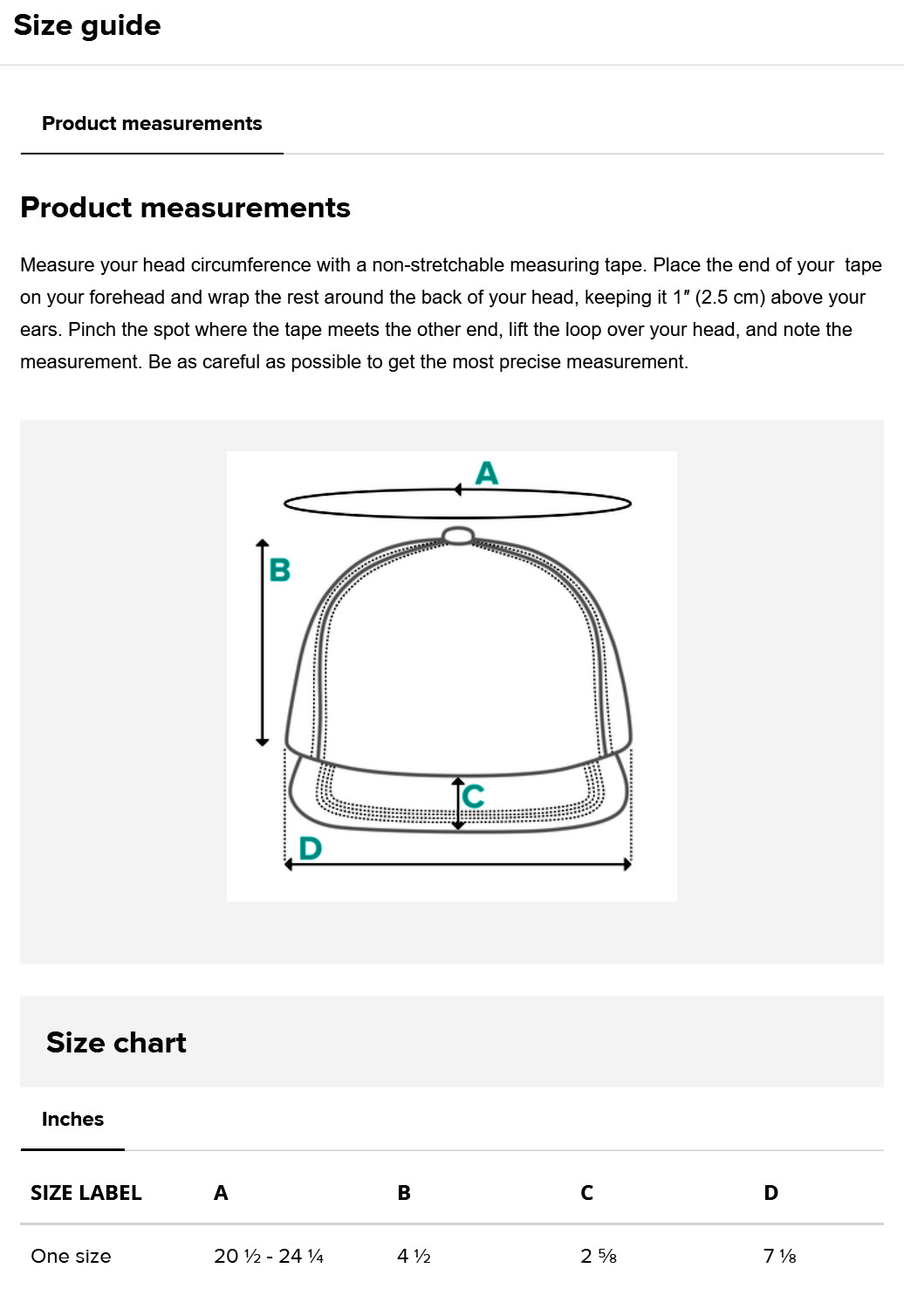 Size guide

Product measurements

Product measurements

Measure your head circumference with a non-stretchable measuring tape. Place the end of your tape on your forehead and wrap the rest around the back of your head, keeping it 1″ (2.5 cm) above your ears. Pinch the spot where the tape meets the other end, lift the loop over your head, and note the measurement. Be as careful as possible to get the most precise measurement.

A
B
C
D

Size chart

Inches

| SIZE LABEL | A | B | C | D |
|---|---|---|---|---|
| One size | 20 ½ - 24 ¼ | 4 ½ | 2 ⅝ | 7 ⅛ |